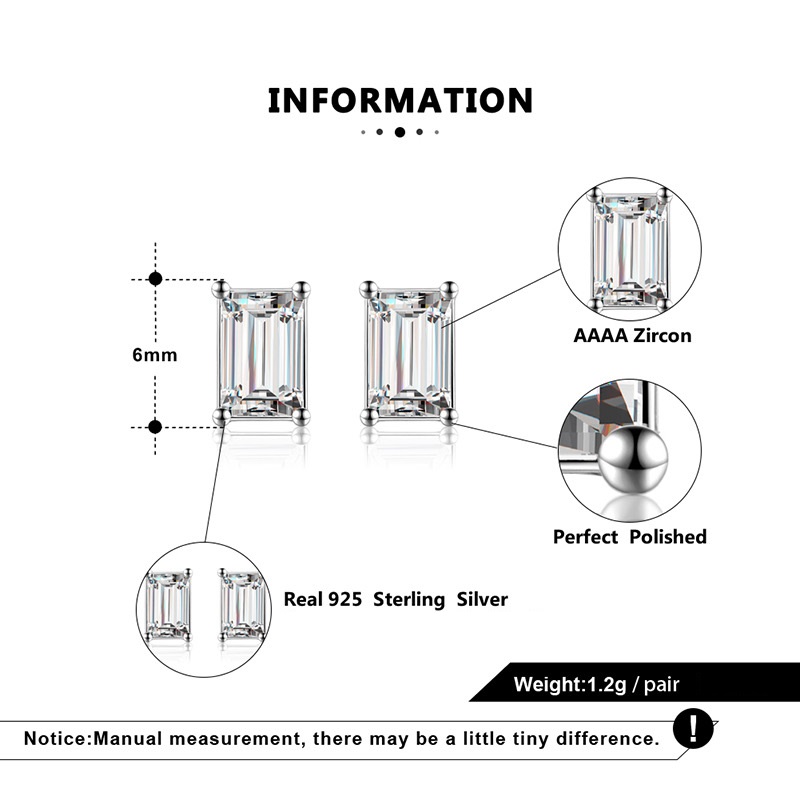 INFORMATION

6mm

AAAA Zircon

Perfect Polished

Real 925 Sterling Silver

Weight:1.2g / pair

Notice:Manual measurement, there may be a little tiny difference.

!